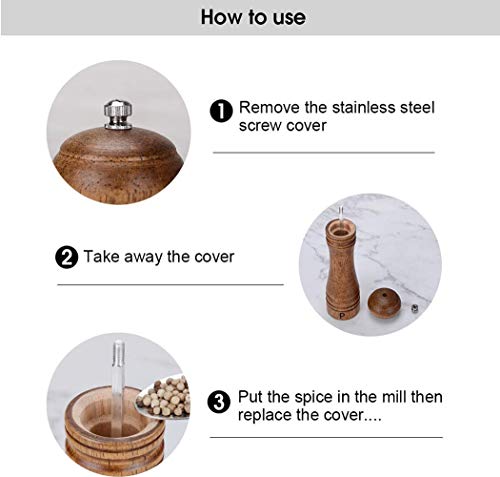 How to use

1 Remove the stainless steel screw cover

2 Take away the cover

P

3 Put the spice in the mill then replace the cover....