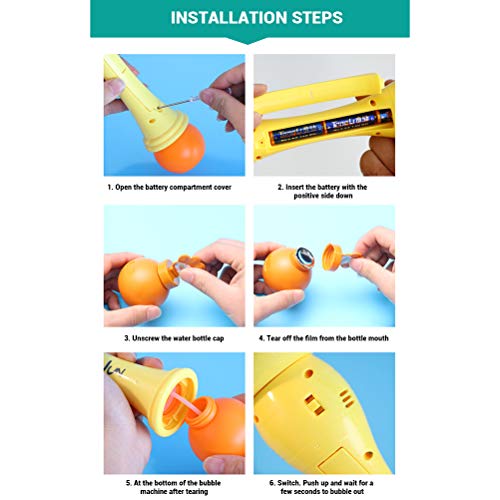 INSTALLATION STEPS

1. Open the battery compartment cover

2. Insert the battery with the positive side down

3. Unscrew the water bottle cap

4. Tear off the film from the bottle mouth

5. At the bottom of the bubble machine after tearing

6. Switch. Push up and wait for a few seconds to bubble out