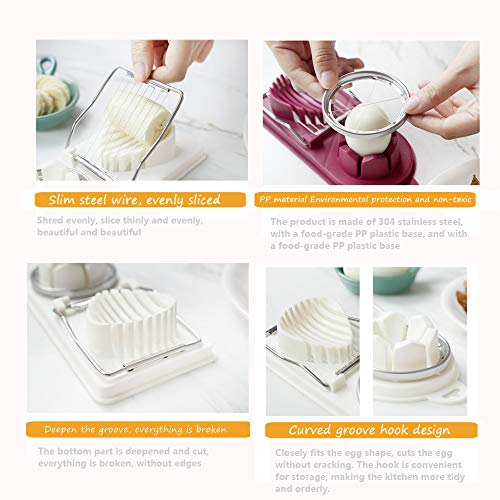 Slim steel wire, evenly sliced

Shred evenly, slice thinly and evenly, beautiful and beautiful

PP material Environmental protection and non-toxic

The product is made of 304 stainless steel, with a food-grade PP plastic base, and with a food-grade PP plastic base

Deepen the groove, everything is broken

The bottom part is deepened and cut, everything is broken, without edges

Curved groove hook design

Closely fits the egg shape, cuts the egg without cracking. The hook is convenient for storage, making the kitchen more tidy and orderly.