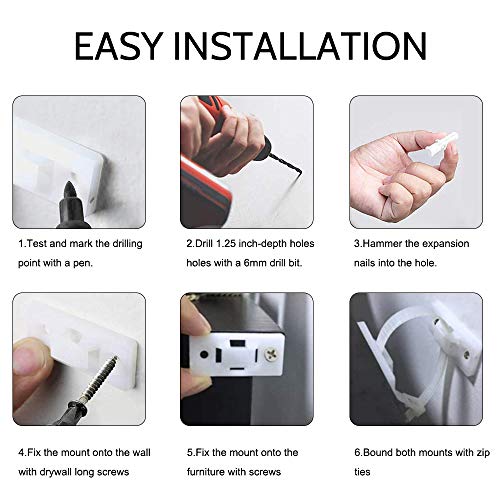 EASY INSTALLATION

1.Test and mark the drilling point with a pen.

2.Drill 1.25 inch-depth holes holes with a 6mm drill bit.

3.Hammer the expansion nails into the hole.

4.Fix the mount onto the wall with drywall long screws

5.Fix the mount onto the furniture with screws

6.Bound both mounts with zip ties