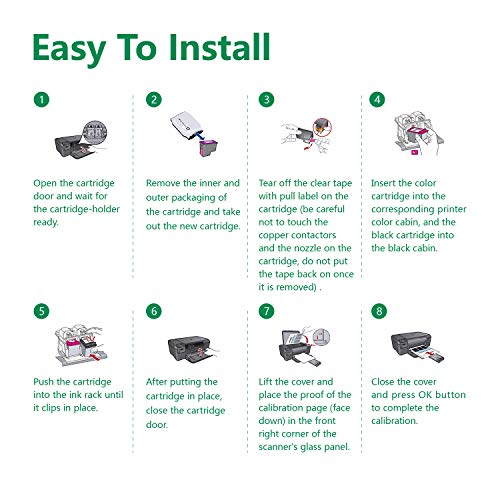 Easy To Install

1

Open the cartridge door and wait for the cartridge-holder ready.

2

Remove the inner and outer packaging of the cartridge and take out the new cartridge.

3

Tear off the clear tape with pull label on the cartridge (be careful not to touch the copper contactors and the nozzle on the cartridge, do not put the tape back on once it is removed) .

4

Insert the color cartridge into the corresponding printer color cabin, and the black cartridge into the black cabin.

5

Push the cartridge into the ink rack until it clips in place.

6

After putting the cartridge in place, close the cartridge door.

7

Lift the cover and place the proof of the calibration page (face down) in the front right corner of the scanner's glass panel.

8

Close the cover and press OK button to complete the calibration.