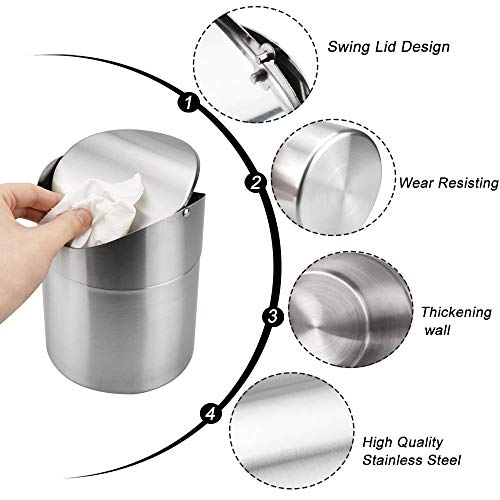 1
Swing Lid Design

2
Wear Resisting

3
Thickening wall

4
High Quality Stainless Steel