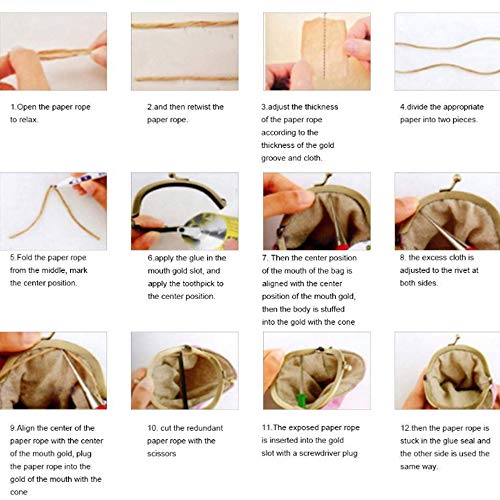 1.Open the paper rope to relax.

2.and then retwist the paper rope.

3.adjust the thickness of the paper rope according to the thickness of the gold groove and cloth.

4.divide the appropriate paper into two pieces.

5.Fold the paper rope from the middle, mark the center position.

6.apply the glue in the mouth gold slot, and apply the toothpick to the center position.

7. Then the center position of the mouth of the bag is aligned with the center position of the mouth gold, then the body is stuffed into the gold with the cone

8. the excess cloth is adjusted to the rivet at both sides.

9.Align the center of the paper rope with the center of the mouth gold, plug the paper rope into the gold of the mouth with the cone

10. cut the redundant paper rope with the scissors

11.The exposed paper rope is inserted into the gold slot with a screwdriver plug

12.then the paper rope is stuck in the glue seal and the other side is used the same way.