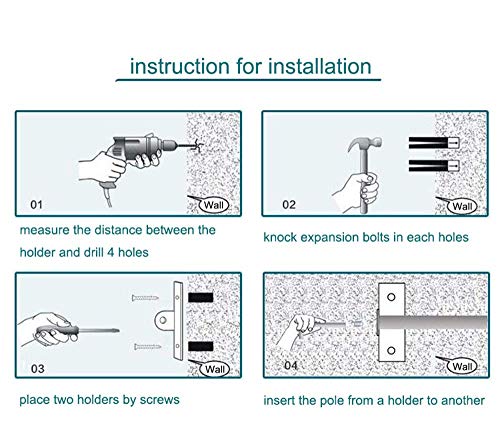 instruction for installation

01

Wall

measure the distance between the holder and drill 4 holes

02

Wall

knock expansion bolts in each holes

03

Wall

place two holders by screws

04

Wall

insert the pole from a holder to another