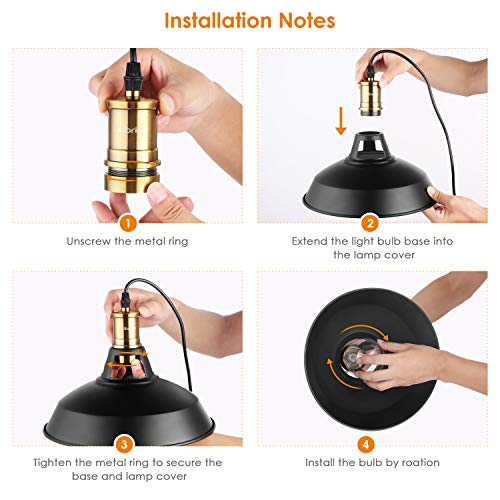 Installation Notes

1
Unscrew the metal ring

2
Extend the light bulb base into the lamp cover

3
Tighten the metal ring to secure the base and lamp cover

4
Install the bulb by roation