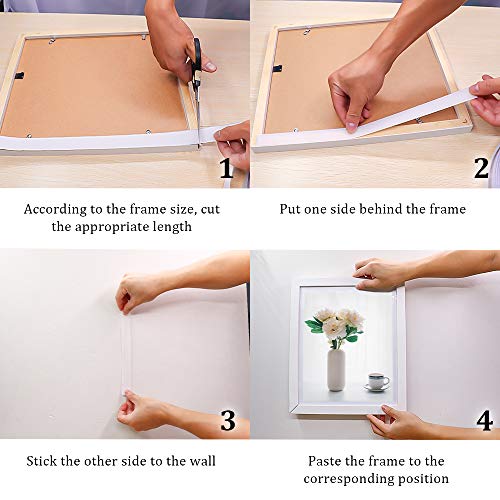 1

According to the frame size, cut the appropriate length

2

Put one side behind the frame

3

Stick the other side to the wall

4

Paste the frame to the corresponding position