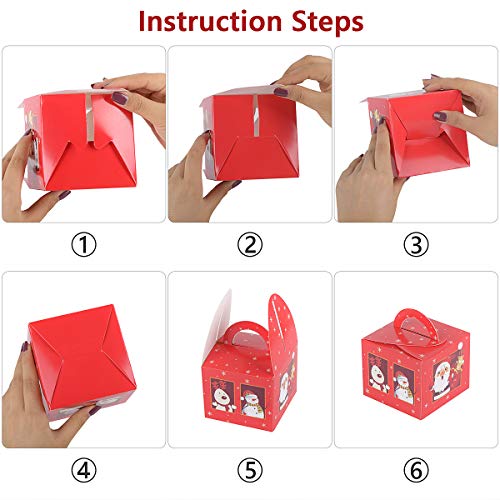 Instruction Steps

①

②

③

④

⑤

⑥