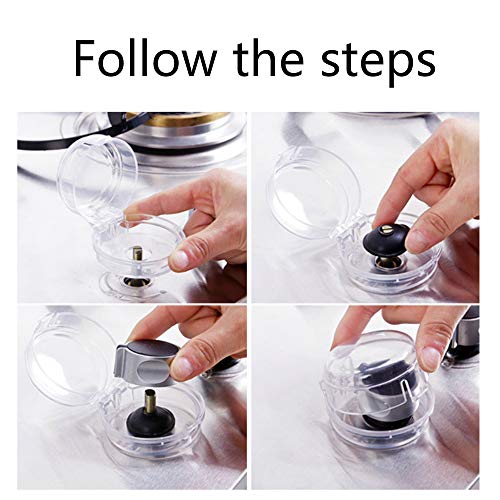 Follow the steps