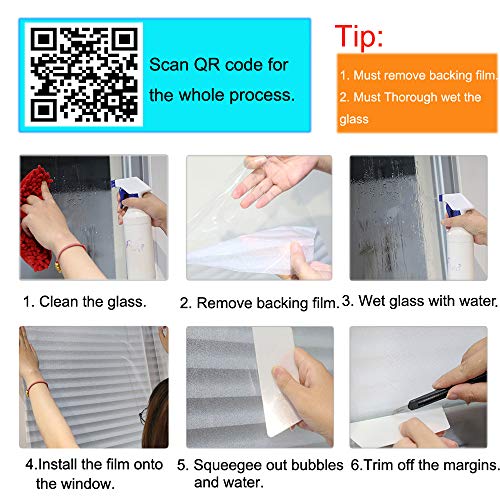 Scan QR code for the whole process.

Tip:

1. Must remove backing film.
2. Must Thorough wet the glass

1. Clean the glass.

2. Remove backing film.

3. Wet glass with water.

4.Install the film onto the window.

5. Squeegee out bubbles and water.

6.Trim off the margins.