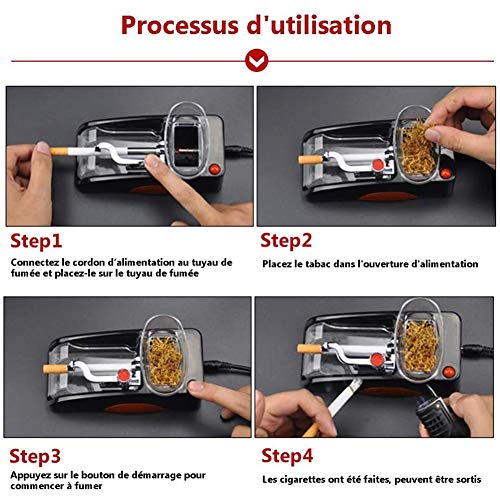 Processus d'utilisation

Step1

Connectez le cordon d'alimentation au tuyau de fumée et placez-le sur le tuyau de fumée

Step2

Placez le tabac dans l'ouverture d'alimentation

Step3

Appuyez sur le bouton de démarrage pour commencer à fumer

Step4

Les cigarettes ont été faites, peuvent être sortis