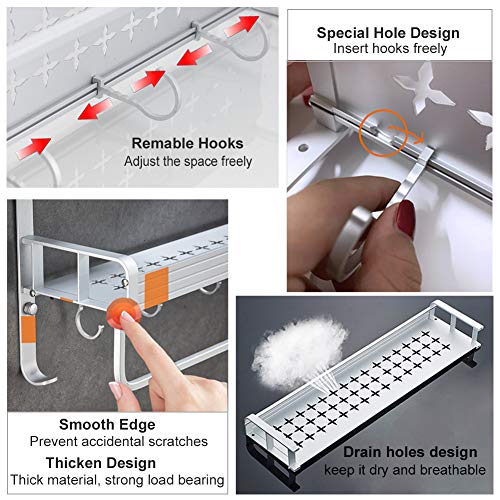 Remable Hooks
Adjust the space freely

Special Hole Design
Insert hooks freely

Smooth Edge
Prevent accidental scratches
Thicken Design
Thick material, strong load bearing

Drain holes design
keep it dry and breathable