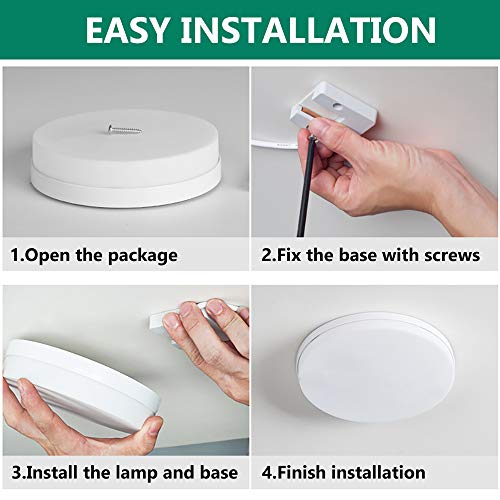 EASY INSTALLATION

1.Open the package

2.Fix the base with screws

3.Install the lamp and base

4.Finish installation