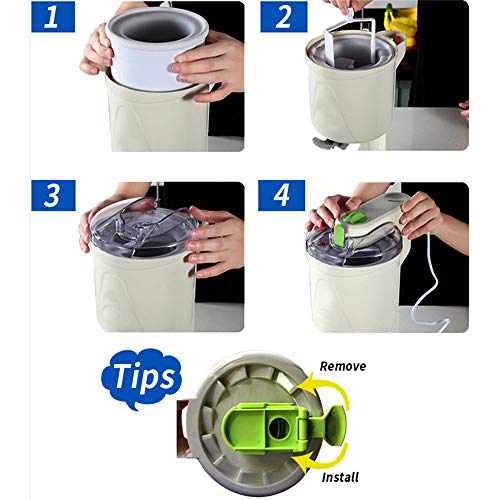 1

2

3

4

Tips

Remove

Install