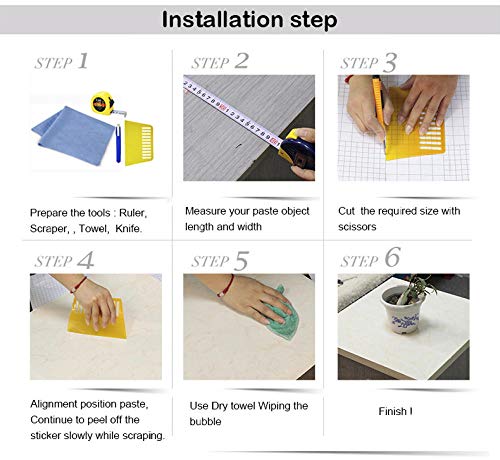 Installation step

STEP 1

Prepare the tools : Ruler, Scraper, , Towel, Knife.

STEP 2

Measure your paste object length and width

STEP 3

Cut the required size with scissors

STEP 4

Alignment position paste, Continue to peel off the sticker slowly while scraping.

STEP 5

Use Dry towel Wiping the bubble

STEP 6

Finish !