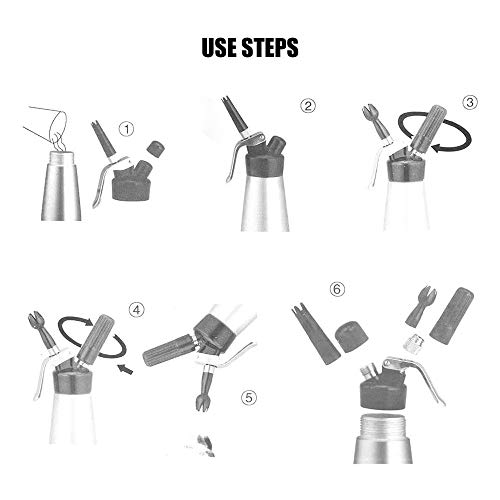 USE STEPS

①

②

③

④

⑤

⑥