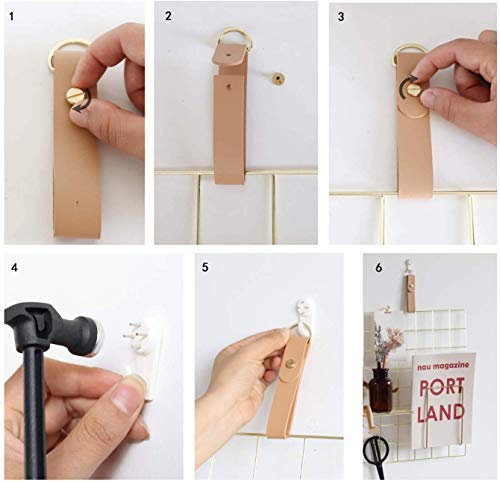 1

2

3

4

5

6

nau magazine

PORT
LAND