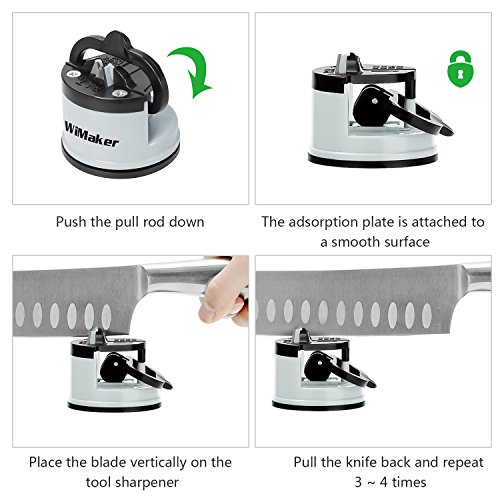 WiMaker

Push the pull rod down

The adsorption plate is attached to a smooth surface

Place the blade vertically on the tool sharpener

Pull the knife back and repeat 3 ~ 4 times