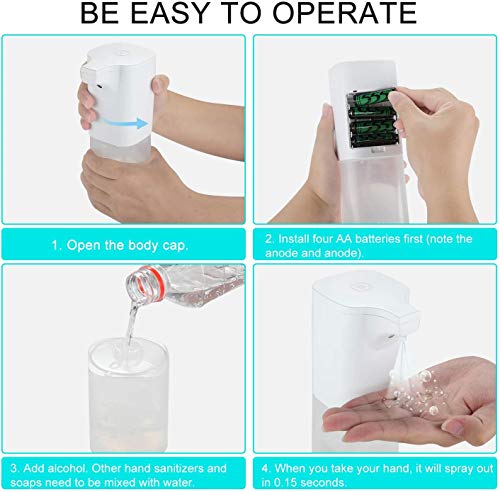 BE EASY TO OPERATE

1. Open the body cap.

2. Install four AA batteries first (note the anode and anode).

3. Add alcohol. Other hand sanitizers and soaps need to be mixed with water.

4. When you take your hand, it will spray out in 0.15 seconds.