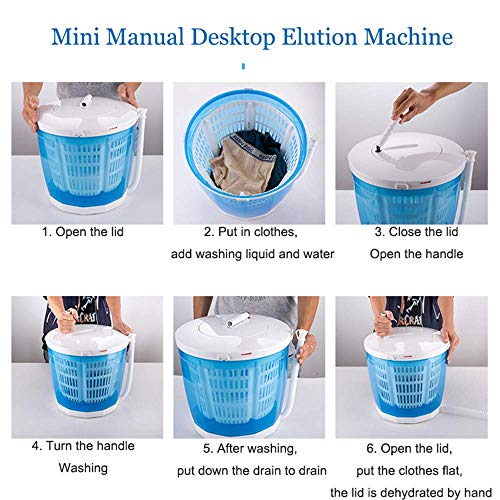 Mini Manual Desktop Elution Machine

1. Open the lid

2. Put in clothes, add washing liquid and water

3. Close the lid Open the handle

4. Turn the handle Washing

5. After washing, put down the drain to drain

6. Open the lid, put the clothes flat, the lid is dehydrated by hand