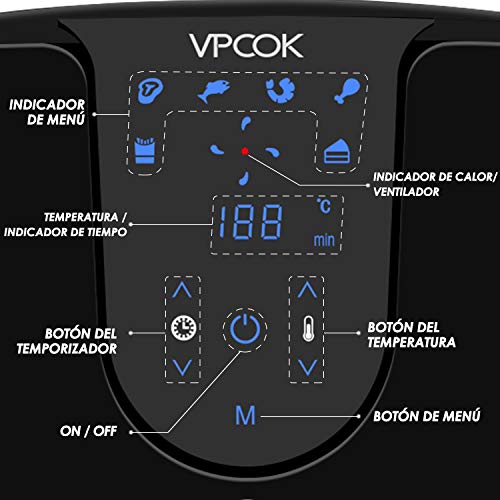 VPCOK

INDICADOR DE MENÚ

INDICADOR DE CALOR/ VENTILADOR

TEMPERATURA / INDICADOR DE TIEMPO

188 °C min

BOTÓN DEL TEMPORIZADOR

BOTÓN DEL TEMPERATURA

M

BOTÓN DE MENÚ

ON / OFF