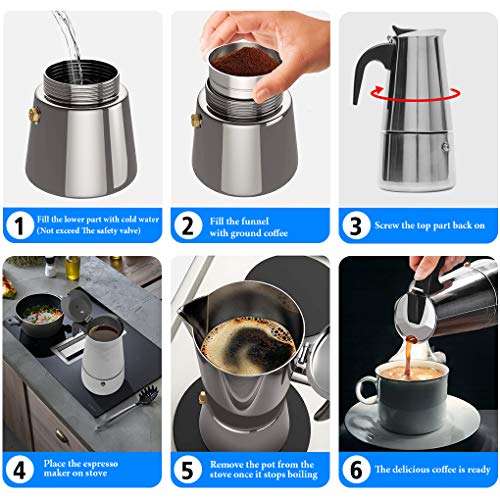 1 Fill the lower part with cold water (Not exceed The safety valve)

2 Fill the funnel with ground coffee

3 Screw the top part back on

4 Place the espresso maker on stove

5 Remove the pot from the stove once it stops boiling

6 The delicious coffee is ready