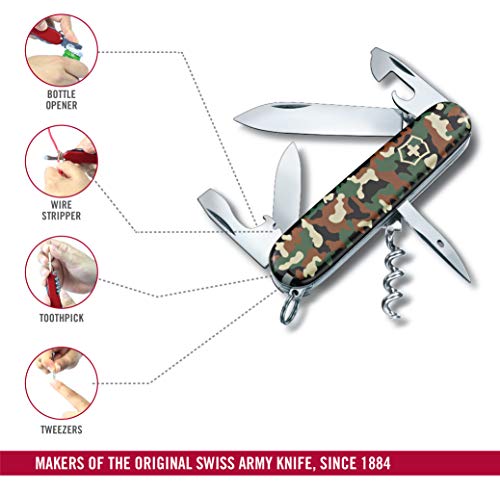 BOTTLE OPENER

WIRE STRIPPER

TOOTHPICK

TWEEZERS

MAKERS OF THE ORIGINAL SWISS ARMY KNIFE, SINCE 1884