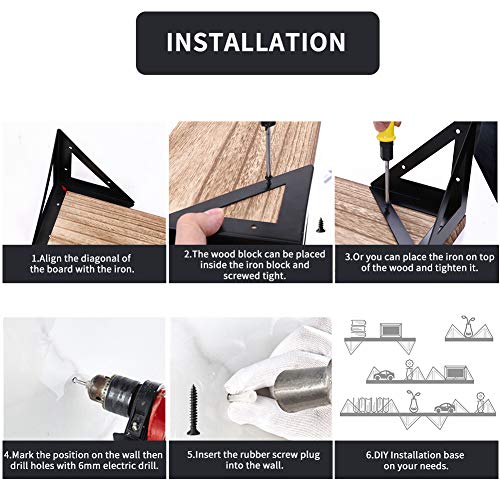 INSTALLATION

1.Align the diagonal of the board with the iron.

2.The wood block can be placed inside the iron block and screwed tight.

3.Or you can place the iron on top of the wood and tighten it.

4.Mark the position on the wall then drill holes with 6mm electric drill.

5.Insert the rubber screw plug into the wall.

6.DIY Installation base on your needs.