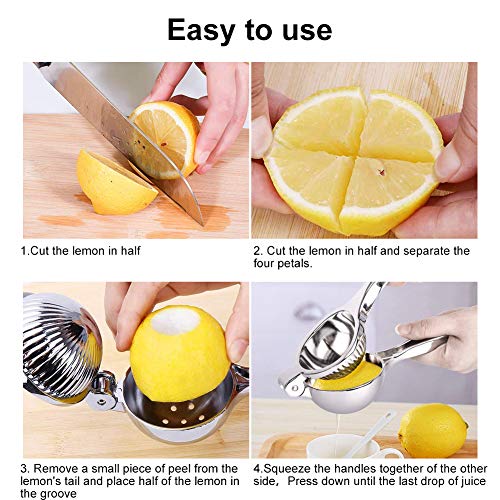 Easy to use

1.Cut the lemon in half

2. Cut the lemon in half and separate the four petals.

3. Remove a small piece of peel from the lemon's tail and place half of the lemon in the groove

4.Squeeze the handles together of the other side, Press down until the last drop of juice