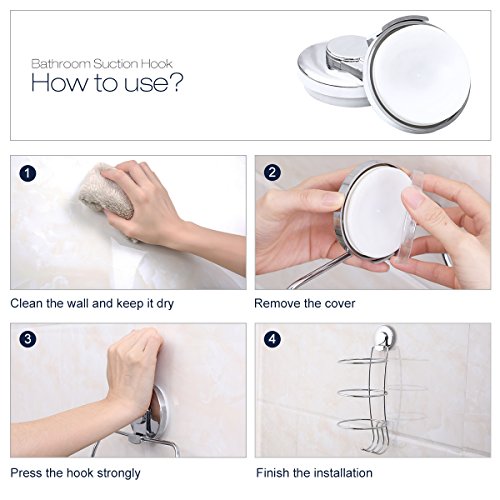 Bathroom Suction Hook
How to use?

1
Clean the wall and keep it dry

2
Remove the cover

3
Press the hook strongly

4
Finish the installation