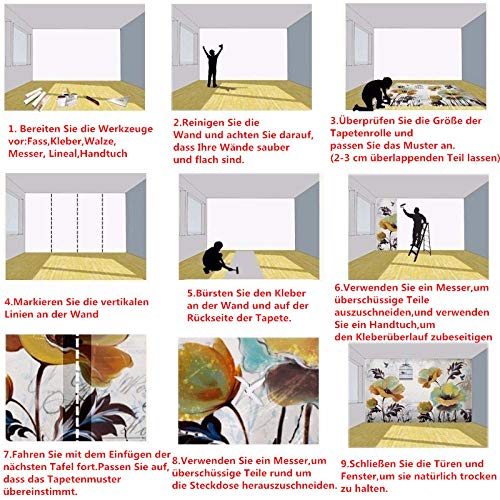 1. Bereiten Sie die Werkzeuge vor:Fass,Kleber,Walze, Messer, Lineal,Handtuch

2.Reinigen Sie die Wand und achten Sie darauf, dass Ihre Wände sauber und flach sind.

3.Überprüfen Sie die Größe der Tapetenrolle und passen Sie das Muster an. (2-3 cm überlappenden Teil lassen)

4.Markieren Sie die vertikalen Linien an der Wand

5.Bürsten Sie den Kleber an der Wand und auf der Rückseite der Tapete.

6.Verwenden Sie ein Messer,um überschüssige Teile auszuschneiden,und verwenden Sie ein Handtuch,um den Kleberüberlauf zubeseitigen

7.Fahren Sie mit dem Einfügen der nächsten Tafel fort.Passen Sie auf, dass das Tapetenmuster übereinstimmt.

8.Verwenden Sie ein Messer,um überschüssige Teile rund um die Steckdose herauszuschneiden.

9.Schließen Sie die Türen und Fenster,um sie natürlich trocken zu halten.