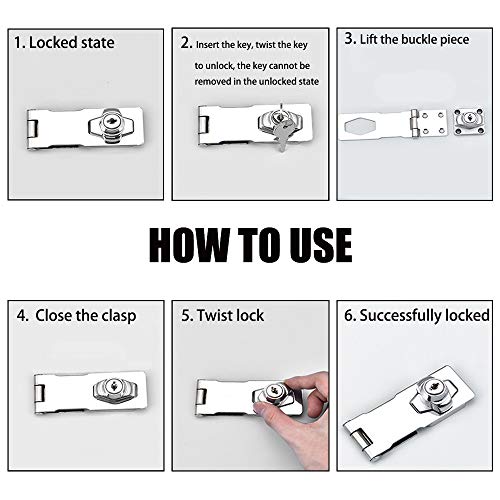 1. Locked state

2. Insert the key, twist the key to unlock, the key cannot be removed in the unlocked state

3. Lift the buckle piece

HOW TO USE

4. Close the clasp

5. Twist lock

6. Successfully locked