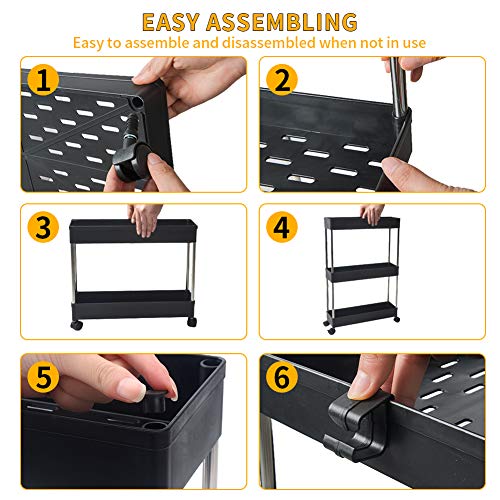 EASY ASSEMBLING
Easy to assemble and disassembled when not in use

1

2

3

4

5

6