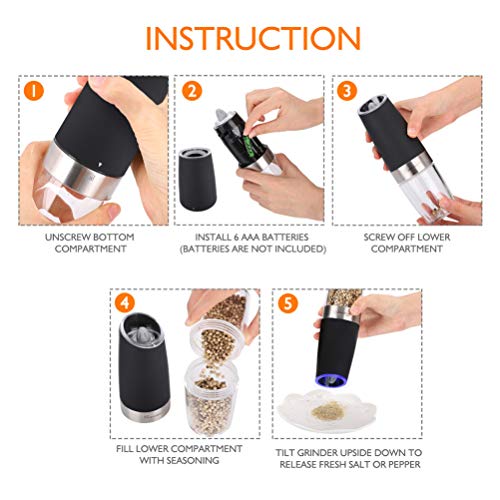 INSTRUCTION

1

UNSCREW BOTTOM COMPARTMENT

2

INSTALL 6 AAA BATTERIES (BATTERIES ARE NOT INCLUDED)

3

SCREW OFF LOWER COMPARTMENT

4

FILL LOWER COMPARTMENT WITH SEASONING

5

TILT GRINDER UPSIDE DOWN TO RELEASE FRESH SALT OR PEPPER