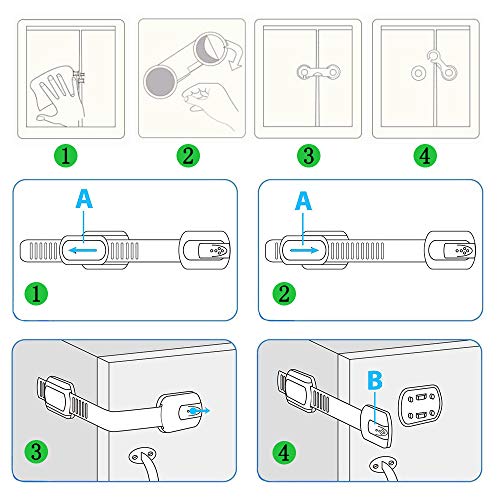 1

2

3

4

A

1

A

2

3

B

4