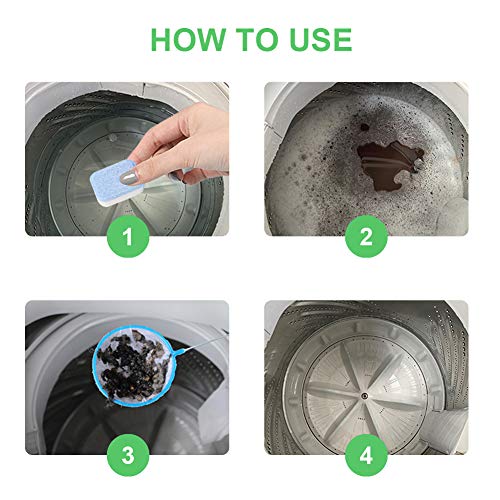 HOW TO USE

1

2

3

4