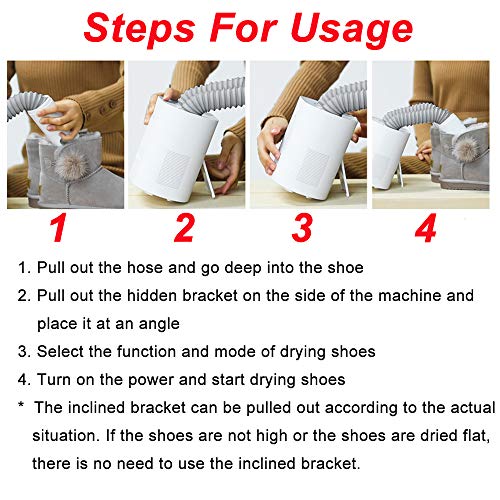 Steps For Usage

1

2

3

4

1. Pull out the hose and go deep into the shoe
2. Pull out the hidden bracket on the side of the machine and place it at an angle
3. Select the function and mode of drying shoes
4. Turn on the power and start drying shoes
* The inclined bracket can be pulled out according to the actual situation. If the shoes are not high or the shoes are dried flat, there is no need to use the inclined bracket.