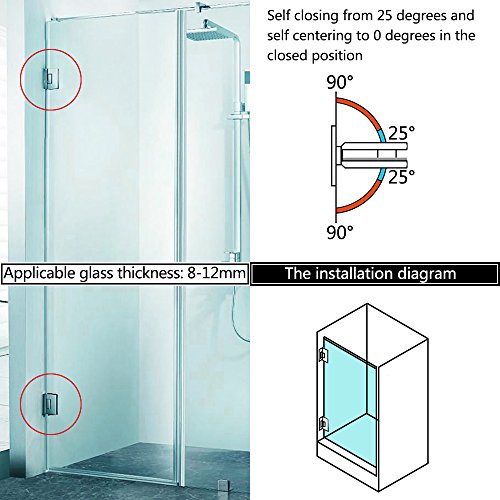 Self closing from 25 degrees and self centering to 0 degrees in the closed position

90°
25°
25°
90°

Applicable glass thickness: 8-12mm

The installation diagram