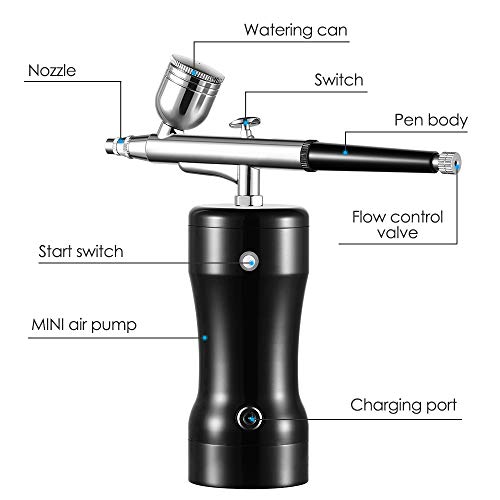 Watering can
Nozzle
Switch
Pen body
Flow control valve
Start switch
MINI air pump
Charging port