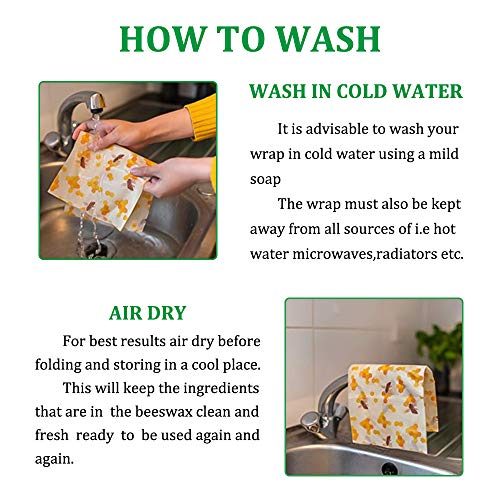 HOW TO WASH

WASH IN COLD WATER

It is advisable to wash your wrap in cold water using a mild soap

The wrap must also be kept away from all sources of i.e hot water microwaves,radiators etc.

AIR DRY

For best results air dry before folding and storing in a cool place.

This will keep the ingredients that are in the beeswax clean and fresh ready to be used again and again.