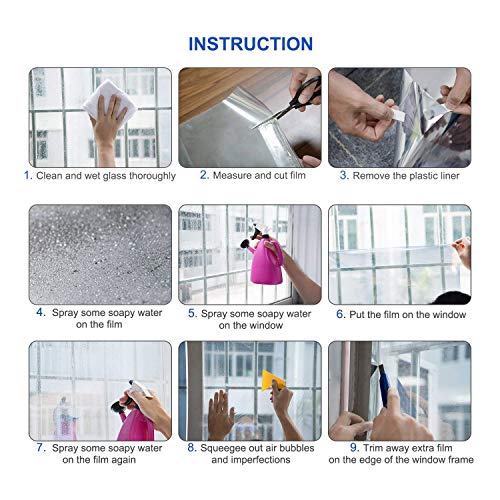 INSTRUCTION

1. Clean and wet glass thoroughly

2. Measure and cut film

3. Remove the plastic liner

4. Spray some soapy water on the film

5. Spray some soapy water on the window

6. Put the film on the window

7. Spray some soapy water on the film again

8. Squeegee out air bubbles and imperfections

9. Trim away extra film on the edge of the window frame