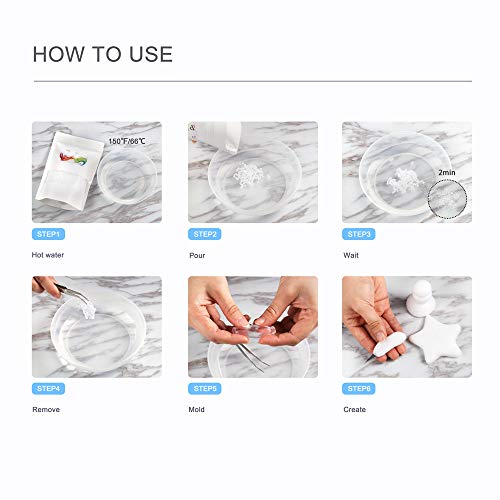 HOW TO USE

150°F/66°C

STEP1

Hot water

STEP2

Pour

2min

STEP3

Wait

STEP4

Remove

STEP5

Mold

STEP6

Create