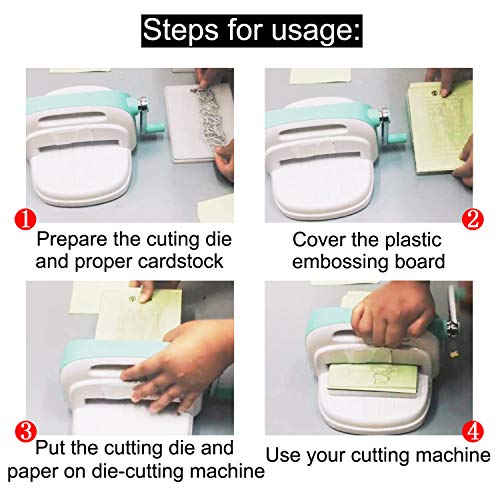 Steps for usage:

1
Prepare the cuting die and proper cardstock

2
Cover the plastic embossing board

3
Put the cutting die and paper on die-cutting machine

4
Use your cutting machine