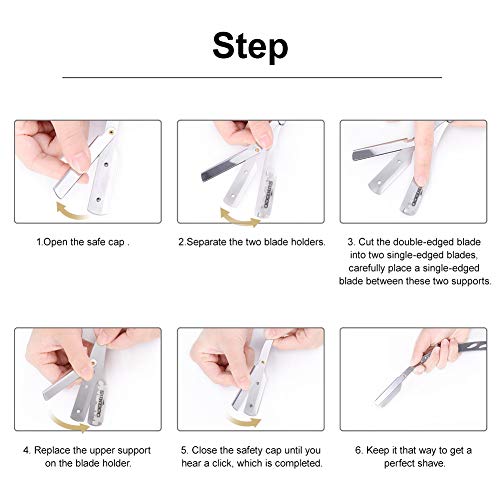 Step

1.Open the safe cap .

2.Separate the two blade holders.

3. Cut the double-edged blade into two single-edged blades, carefully place a single-edged blade between these two supports.

4. Replace the upper support on the blade holder.

5. Close the safety cap until you hear a click, which is completed.

6. Keep it that way to get a perfect shave.