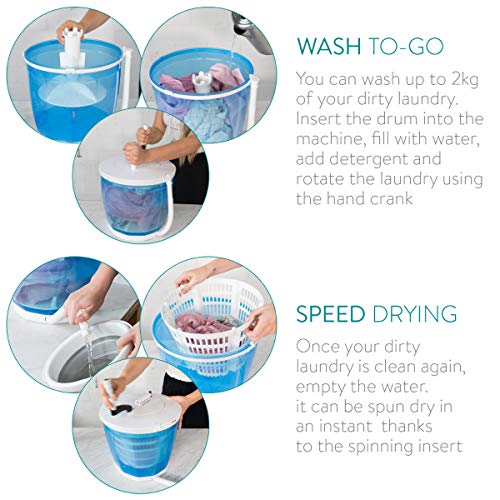 WASH TO-GO

You can wash up to 2kg of your dirty laundry. Insert the drum into the machine, fill with water, add detergent and rotate the laundry using the hand crank

SPEED DRYING

Once your dirty laundry is clean again, empty the water. it can be spun dry in an instant thanks to the spinning insert