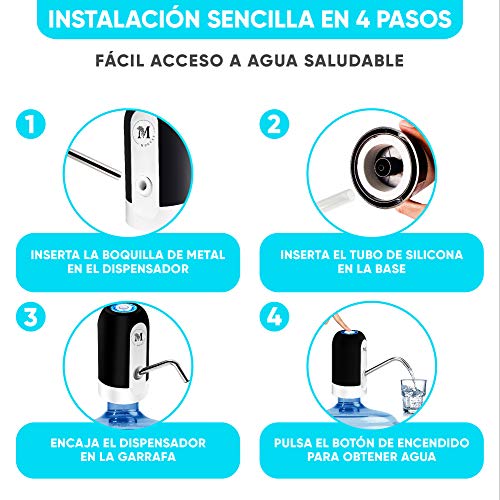 INSTALACIÓN SENCILLA EN 4 PASOS

FÁCIL ACCESO A AGUA SALUDABLE

1

M

INSERTA LA BOQUILLA DE METAL EN EL DISPENSADOR

2

INSERTA EL TUBO DE SILICONA EN LA BASE

3

M

ENCAJA EL DISPENSADOR EN LA GARRAFA

4

PULSA EL BOTÓN DE ENCENDIDO PARA OBTENER AGUA