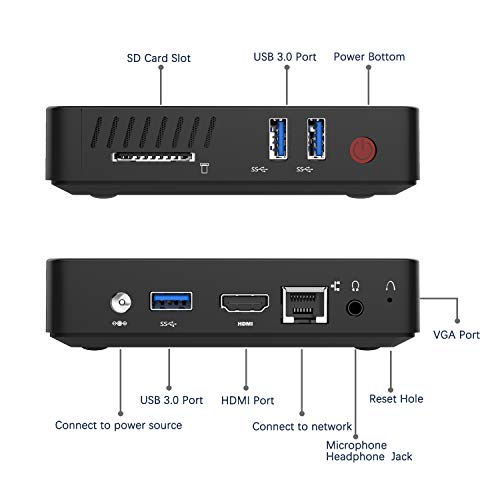 SD Card Slot

USB 3.0 Port

Power Bottom

HDMI

VGA Port

USB 3.0 Port

HDMI Port

Reset Hole

Connect to power source

Connect to network

Microphone
Headphone Jack