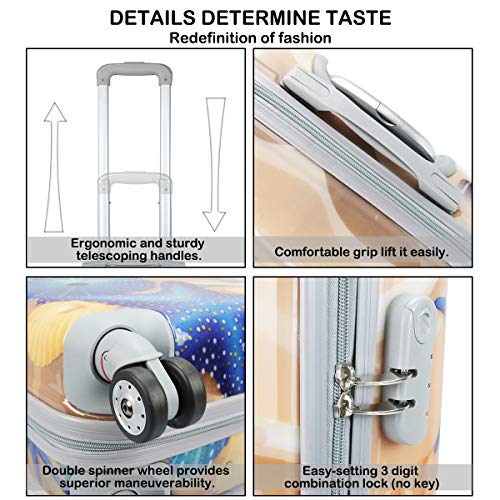 DETAILS DETERMINE TASTE
Redefinition of fashion

Ergonomic and sturdy telescoping handles.

Comfortable grip lift it easily.

Double spinner wheel provides superior maneuverability.

Easy-setting 3 digit combination lock (no key)