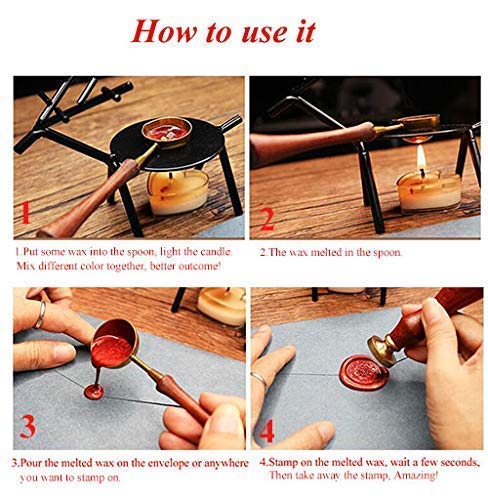 How to use it

1

1.Put some wax into the spoon, light the candle. Mix different color together, better outcome!

2

2.The wax melted in the spoon.

3

3.Pour the melted wax on the envelope or anywhere you want to stamp on.

4

4.Stamp on the melted wax, wait a few seconds, Then take away the stamp, Amazing!