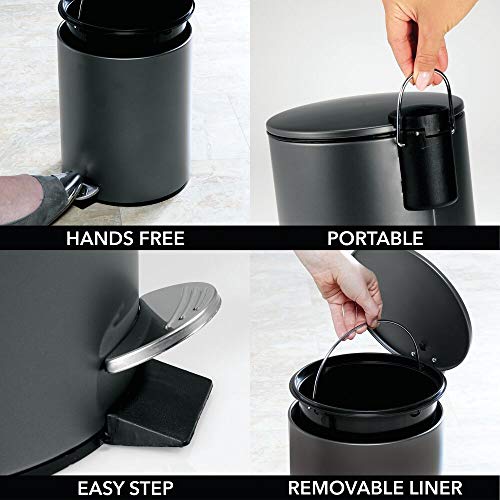 HANDS FREE

PORTABLE

EASY STEP

REMOVABLE LINER