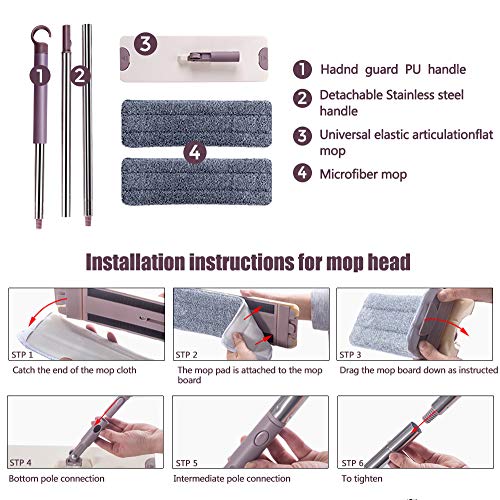 1 2 3 4

1 Hadnd guard PU handle
2 Detachable Stainless steel handle
3 Universal elastic articulationflat mop
4 Microfiber mop

Installation instructions for mop head

STP 1
Catch the end of the mop cloth

STP 2
The mop pad is attached to the mop board

STP 3
Drag the mop board down as instructed

STP 4
Bottom pole connection

STP 5
Intermediate pole connection

STP 6
To tighten